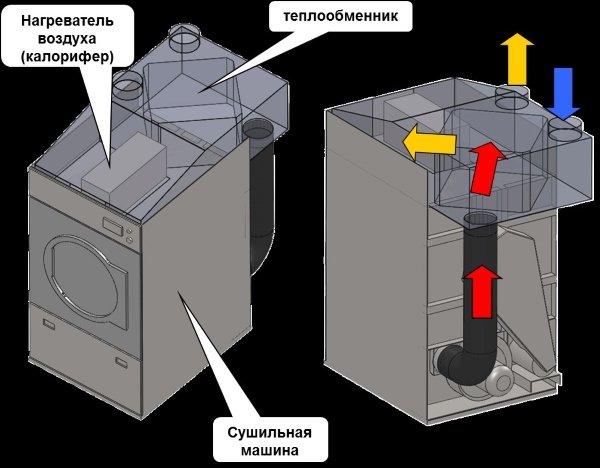 Нагреватель воздуха (калорифер)

теплообменник

Сушильная машина